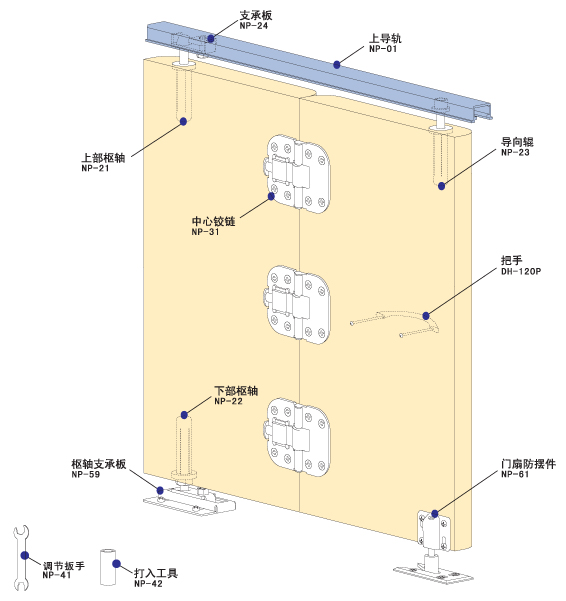 支承板
NP-24

上导轨
NP-01

上部枢轴
NP-21

导向辊
NP-23

中心铰链
NP-31

把手
DH-120P

下部枢轴
NP-22

枢轴支承板
NP-59

门扇防摆件
NP-61

调节扳手
NP-41

打入工具
NP-42